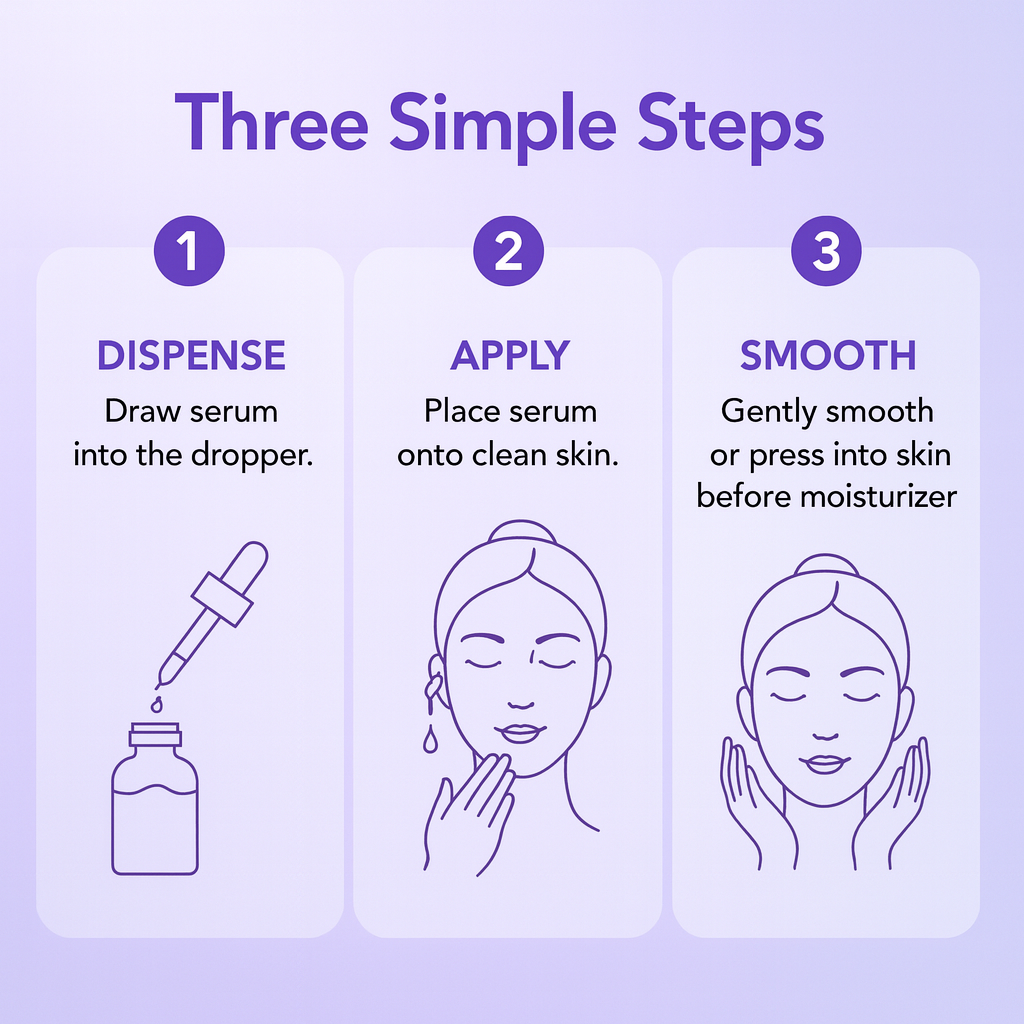 Three Simple Steps

1

DISPENSE

Draw serum into the dropper.

2

APPLY

Place serum onto clean skin.

3

SMOOTH

Gently smooth or press into skin before moisturizer