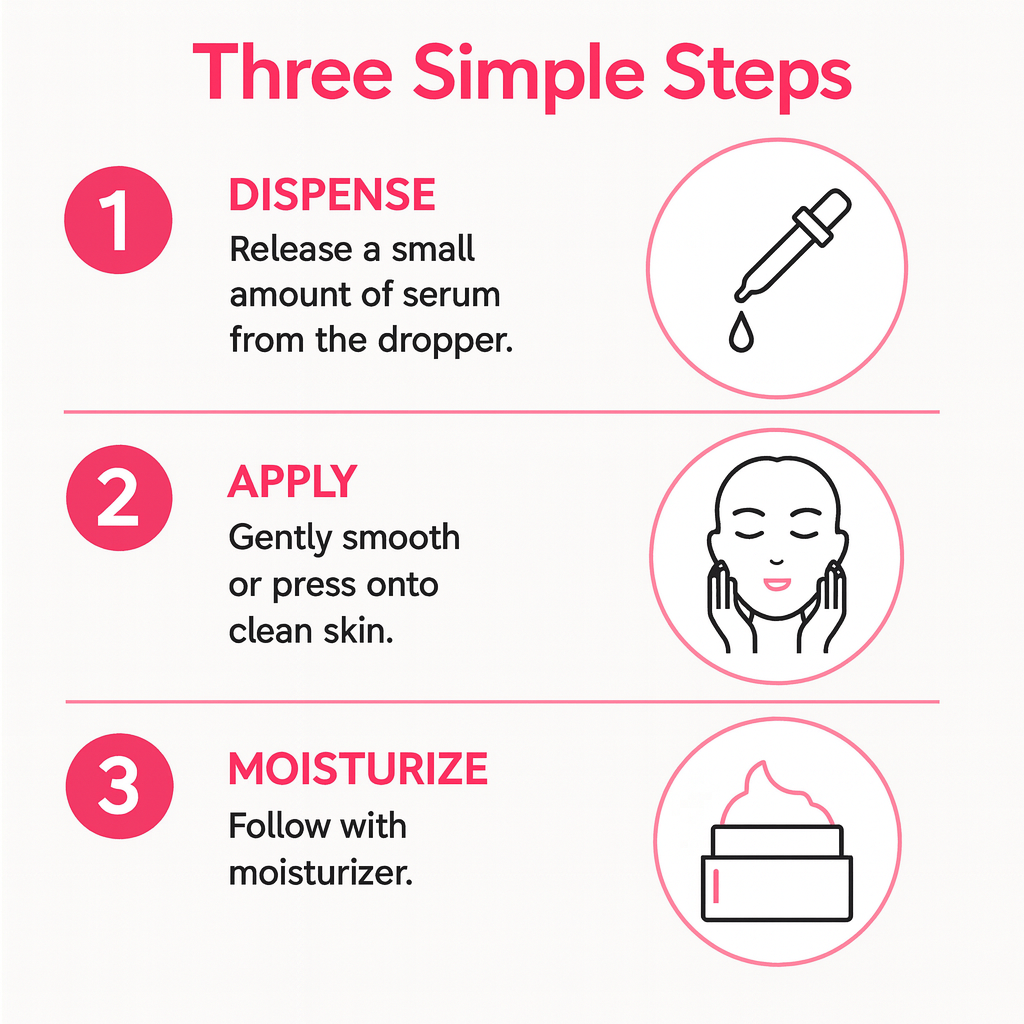 Three Simple Steps

1

DISPENSE

Release a small amount of serum from the dropper.

2

APPLY

Gently smooth or press onto clean skin.

3

MOISTURIZE

Follow with moisturizer.