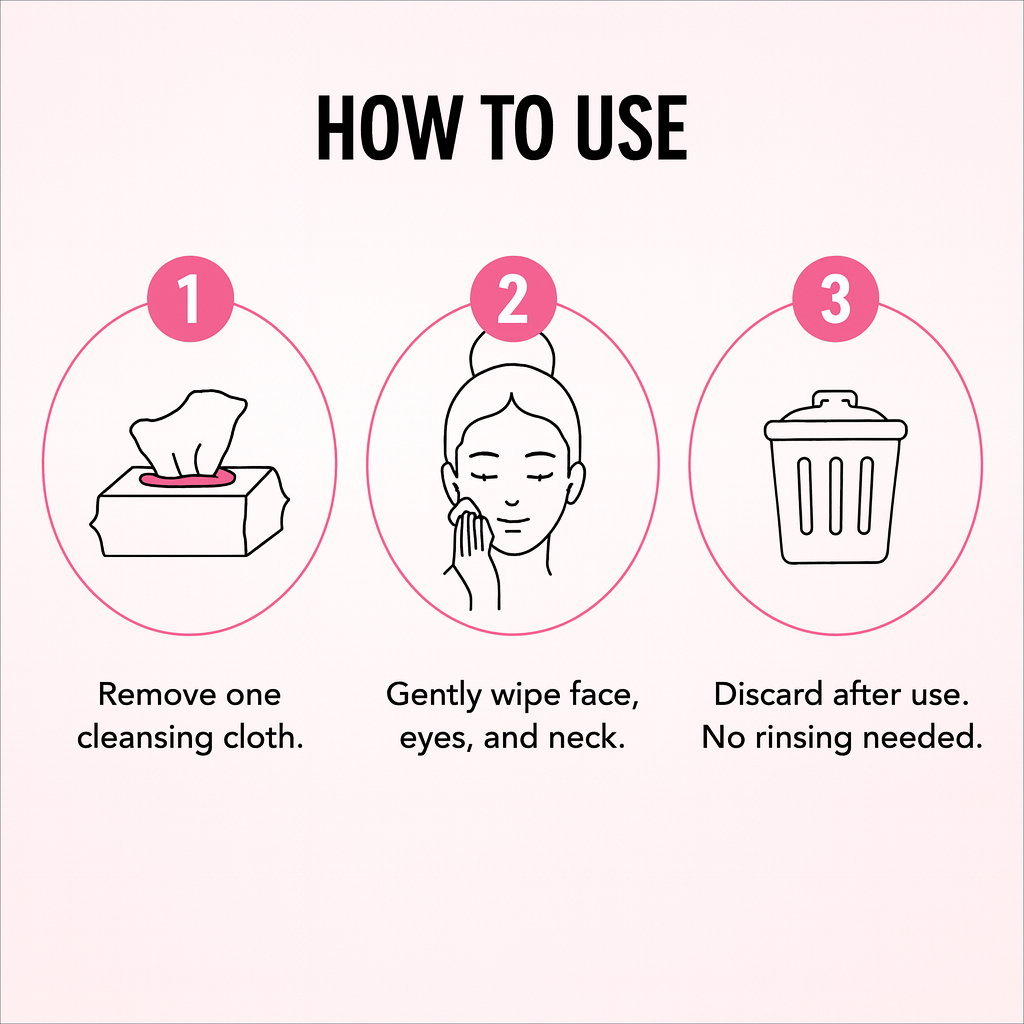 HOW TO USE

1

Remove one cleansing cloth.

2

Gently wipe face, eyes, and neck.

3

Discard after use. No rinsing needed.